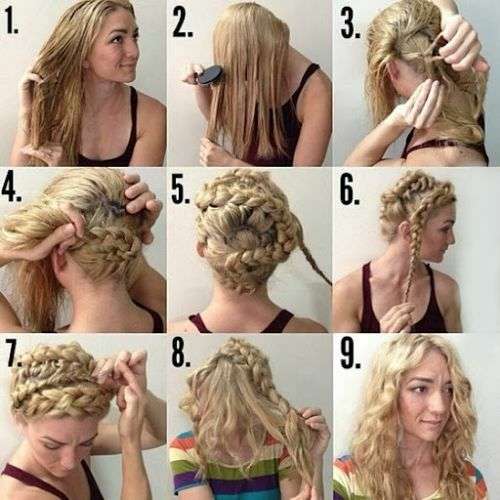 1.

2.

3.

4.

5.

6.

7.

8.

9.